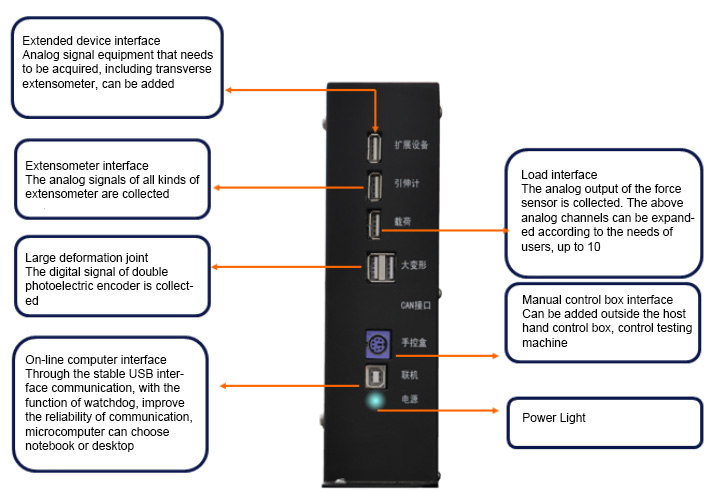 Extended device interface
Analog signal equipment that needs to be acquired, including transverse extensometer, can be added

Extensometer interface
The analog signals of all kinds of extensometer are collected

Large deformation joint
The digital signal of double photoelectric encoder is collected

On-line computer interface
Through the stable USB interface communication, with the function of watchdog, improve the reliability of communication, microcomputer can choose notebook or desktop

扩展设备
引伸计
载荷
大变形
CAN接口
手控盒
联机
电源

Load interface
The analog output of the force sensor is collected. The above analog channels can be expanded according to the needs of users, up to 10

Manual control box interface
Can be added outside the host hand control box, control testing machine

Power Light